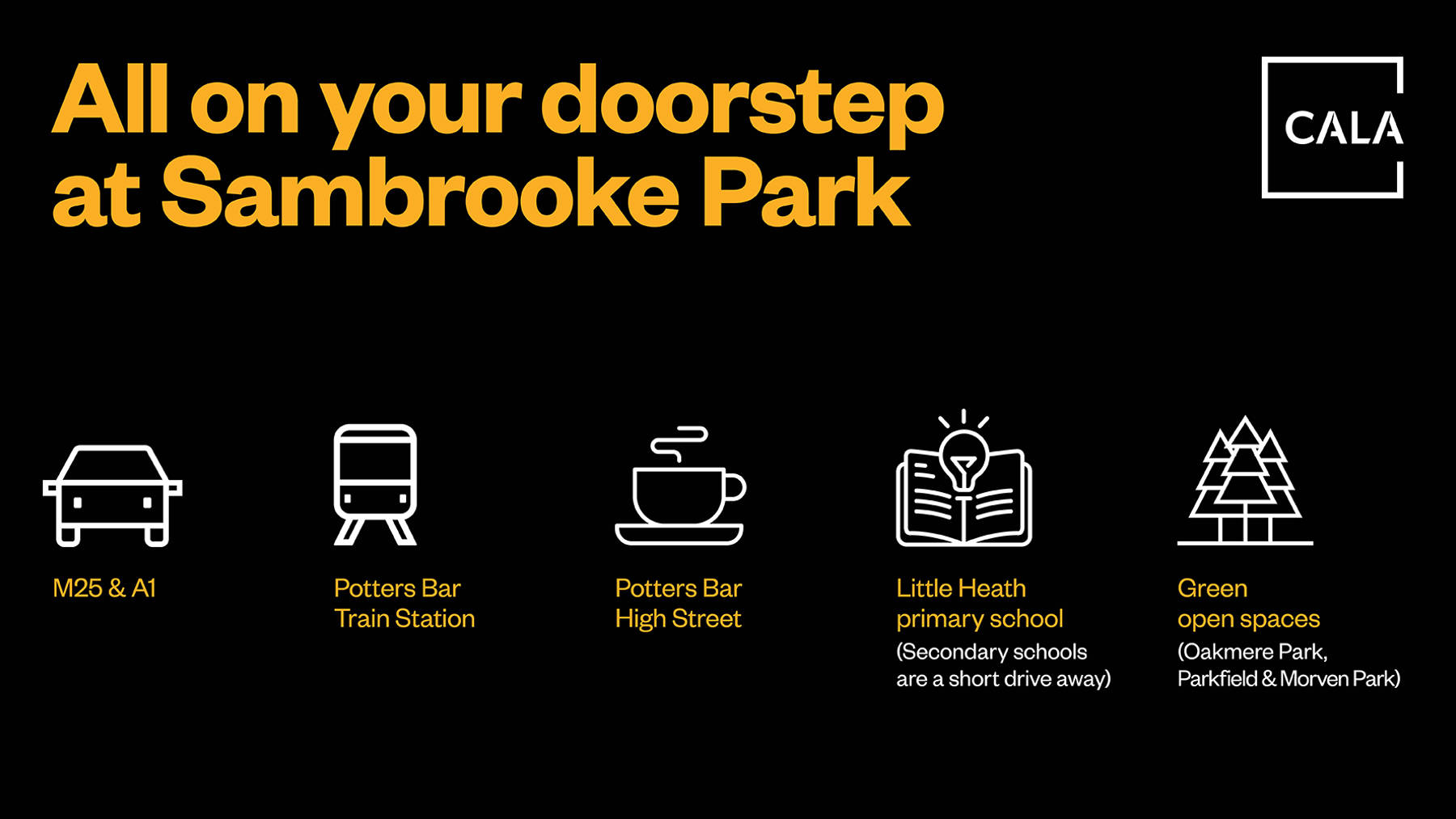 All on your doorstep at Sambrooke Park

CALA

M25 & A1

Potters Bar Train Station

Potters Bar High Street

Little Heath primary school
(Secondary schools are a short drive away)

Green open spaces
(Oakmere Park, Parkfield & Morven Park)