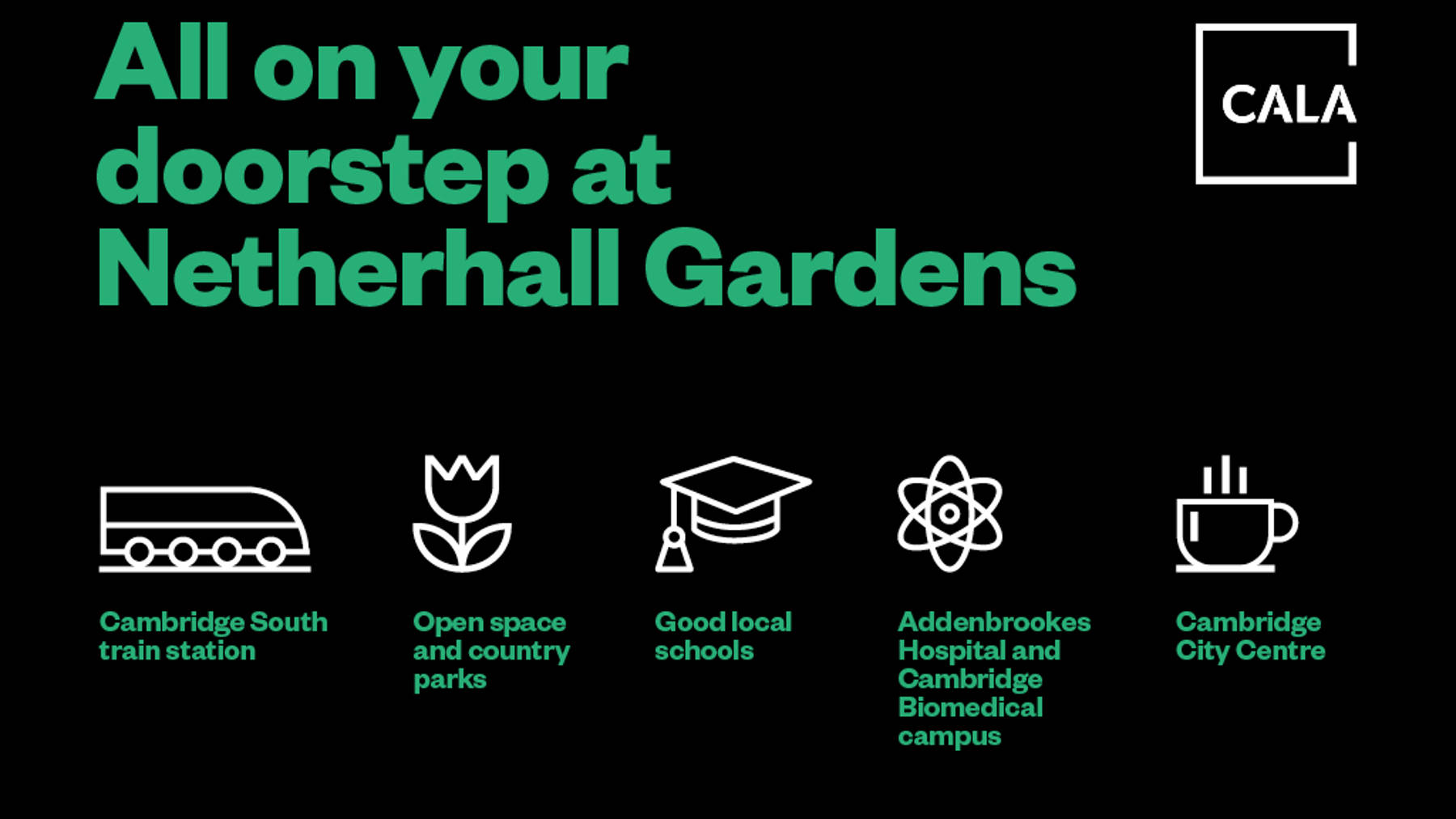 All on your doorstep at Netherhall Gardens

CALA

Cambridge South train station

Open space and country parks

Good local schools

Addenbrookes Hospital and Cambridge Biomedical campus

Cambridge City Centre