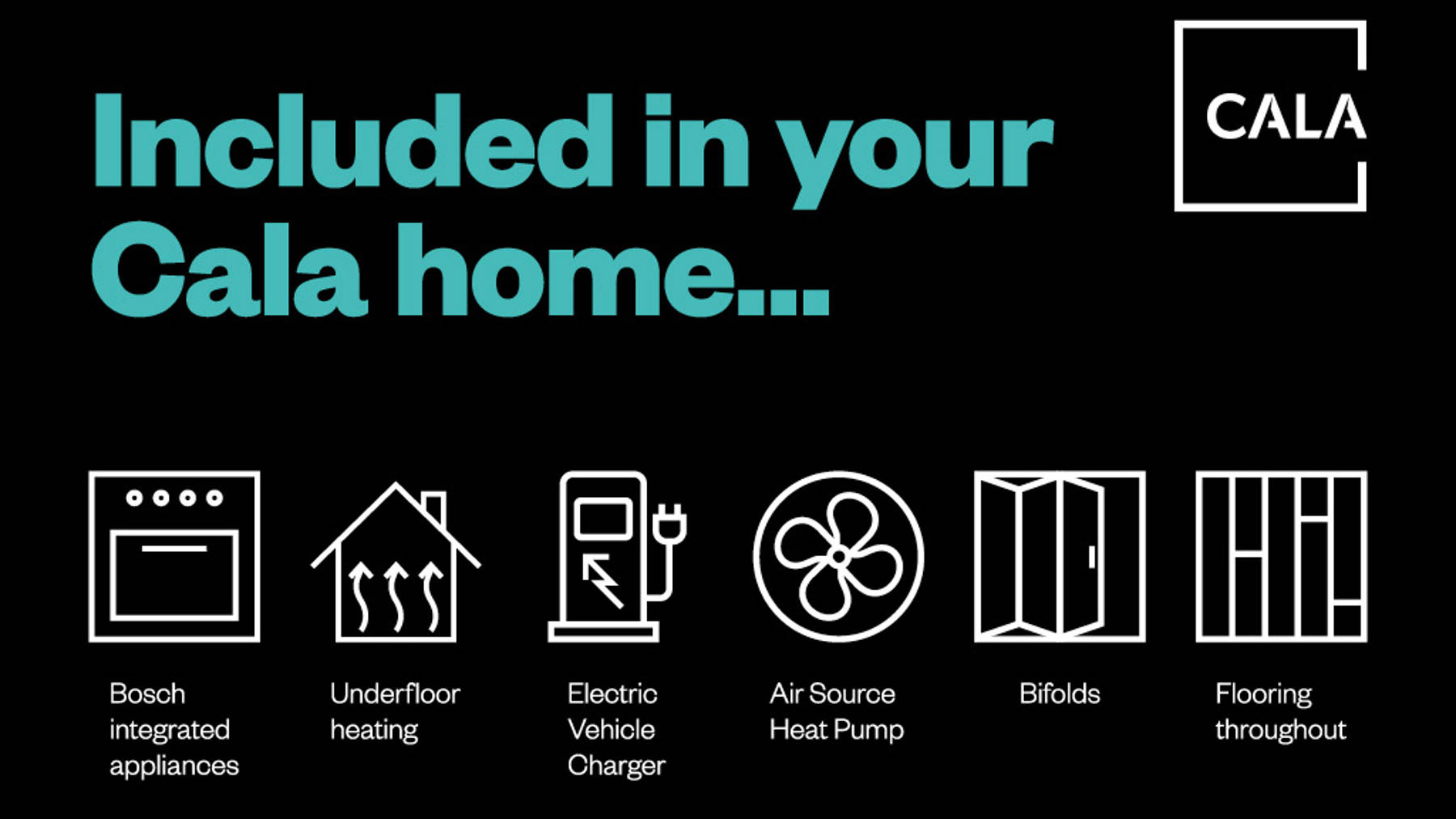 Included in your Cala home...

CALA

Bosch integrated appliances

Underfloor heating

Electric Vehicle Charger

Air Source Heat Pump

Bifolds

Flooring throughout